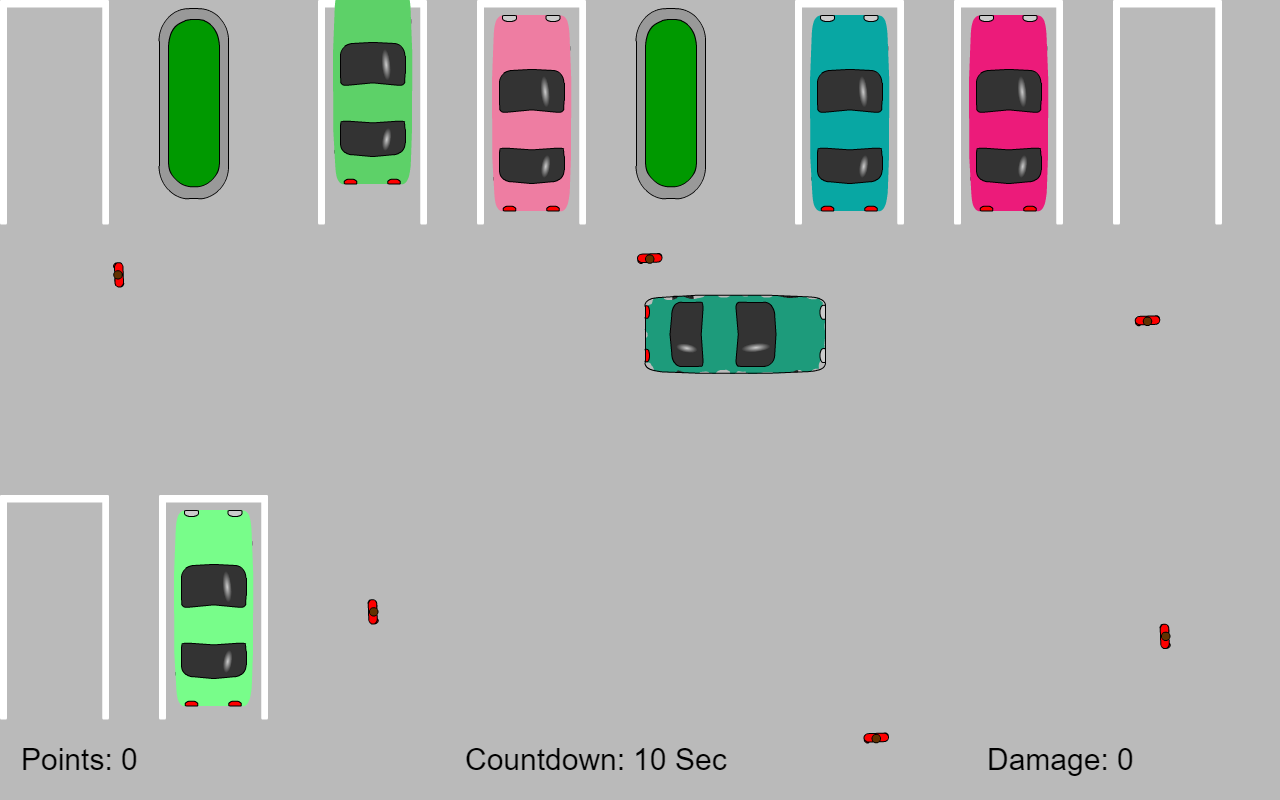 Points: 0

Countdown: 10 Sec

Damage: 0